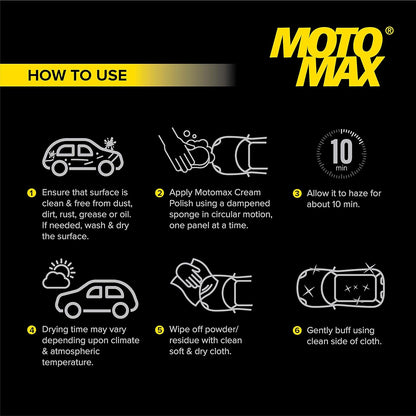 MOTO MAX®

HOW TO USE

10
min

1 Ensure that surface is clean & free from dust, dirt, rust, grease or oil. If needed, wash & dry the surface.

2 Apply Motomax Cream Polish using a dampened sponge in circular motion, one panel at a time.

3 Allow it to haze for about 10 min.

4 Drying time may vary depending upon climate & atmospheric temperature.

5 Wipe off powder/ residue with clean soft & dry cloth.

6 Gently buff using clean side of cloth.