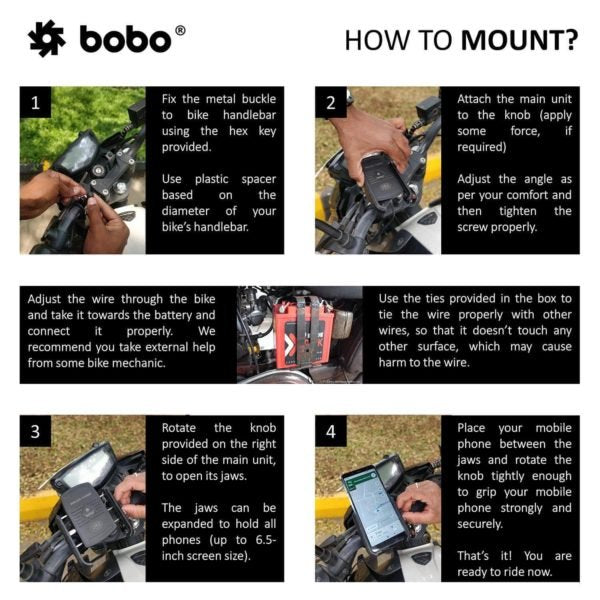 bobo®

HOW TO MOUNT?

1

Fix the metal buckle to bike handlebar using the hex key provided.

Use plastic spacer based on the diameter of your bike's handlebar.

2

Attach the main unit to the knob (apply some force, if required)

Adjust the angle as per your comfort and then tighten the screw properly.

Adjust the wire through the bike and take it towards the battery and connect it properly. We recommend you take external help from some bike mechanic.

Use the ties provided in the box to tie the wire properly with other wires, so that it doesn't touch any other surface, which may cause harm to the wire.

3

Rotate the knob provided on the right side of the main unit, to open its jaws.

The jaws can be expanded to hold all phones (up to 6.5-inch screen size).

4

Place your mobile phone between the jaws and rotate the knob tightly enough to grip your mobile phone strongly and securely.

That's it! You are ready to ride now.