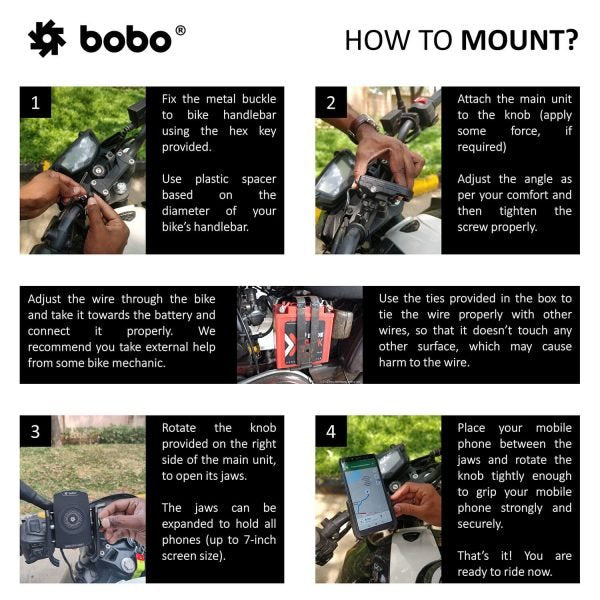 bobo®

HOW TO MOUNT?

1

Fix the metal buckle to bike handlebar using the hex key provided.

Use plastic spacer based on the diameter of your bike's handlebar.

2

Attach the main unit to the knob (apply some force, if required)

Adjust the angle as per your comfort and then tighten the screw properly.

Adjust the wire through the bike and take it towards the battery and connect it properly. We recommend you take external help from some bike mechanic.

Use the ties provided in the box to tie the wire properly with other wires, so that it doesn't touch any other surface, which may cause harm to the wire.

3

Rotate the knob provided on the right side of the main unit, to open its jaws.

The jaws can be expanded to hold all phones (up to 7-inch screen size).

4

Place your mobile phone between the jaws and rotate the knob tightly enough to grip your mobile phone strongly and securely.

That's it! You are ready to ride now.