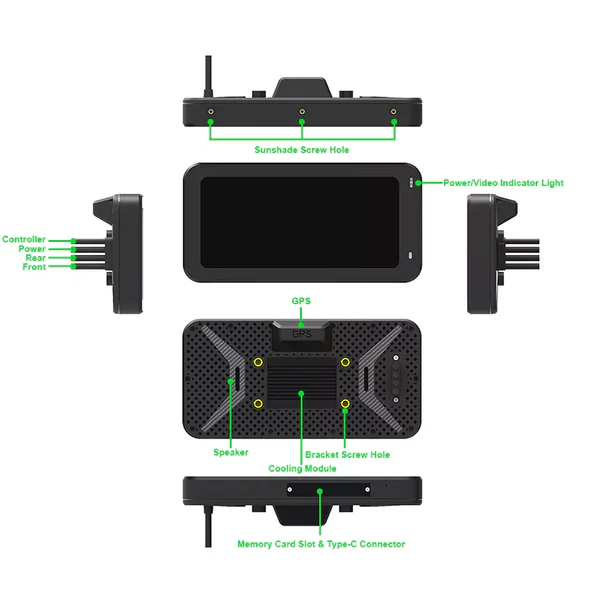 Sunshade Screw Hole

Power/Video Indicator Light

Controller
Power
Rear
Front

GPS

GPS

Speaker

Bracket Screw Hole

Cooling Module

Memory Card Slot & Type-C Connector