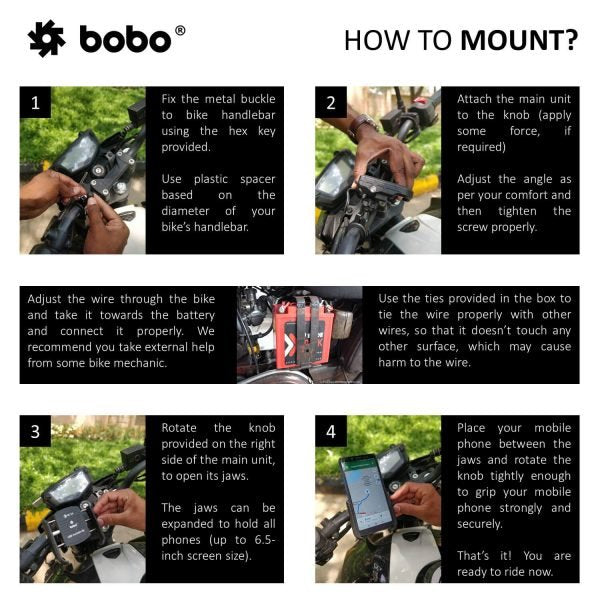 bobo®

HOW TO MOUNT?

1

Fix the metal buckle to bike handlebar using the hex key provided.

Use plastic spacer based on the diameter of your bike's handlebar.

2

Attach the main unit to the knob (apply some force, if required)

Adjust the angle as per your comfort and then tighten the screw properly.

Adjust the wire through the bike and take it towards the battery and connect it properly. We recommend you take external help from some bike mechanic.

Use the ties provided in the box to tie the wire properly with other wires, so that it doesn't touch any other surface, which may cause harm to the wire.

3

Rotate the knob provided on the right side of the main unit, to open its jaws.

The jaws can be expanded to hold all phones (up to 6.5-inch screen size).

4

Place your mobile phone between the jaws and rotate the knob tightly enough to grip your mobile phone strongly and securely.

That's it! You are ready to ride now.