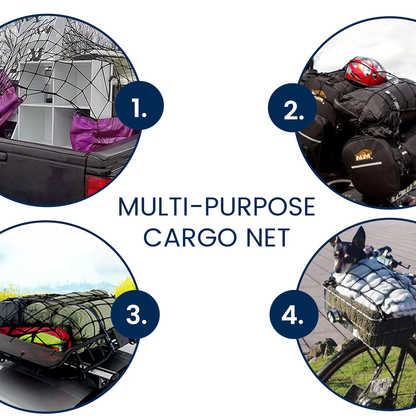 1.

2.

MULTI-PURPOSE
CARGO NET

3.

4.